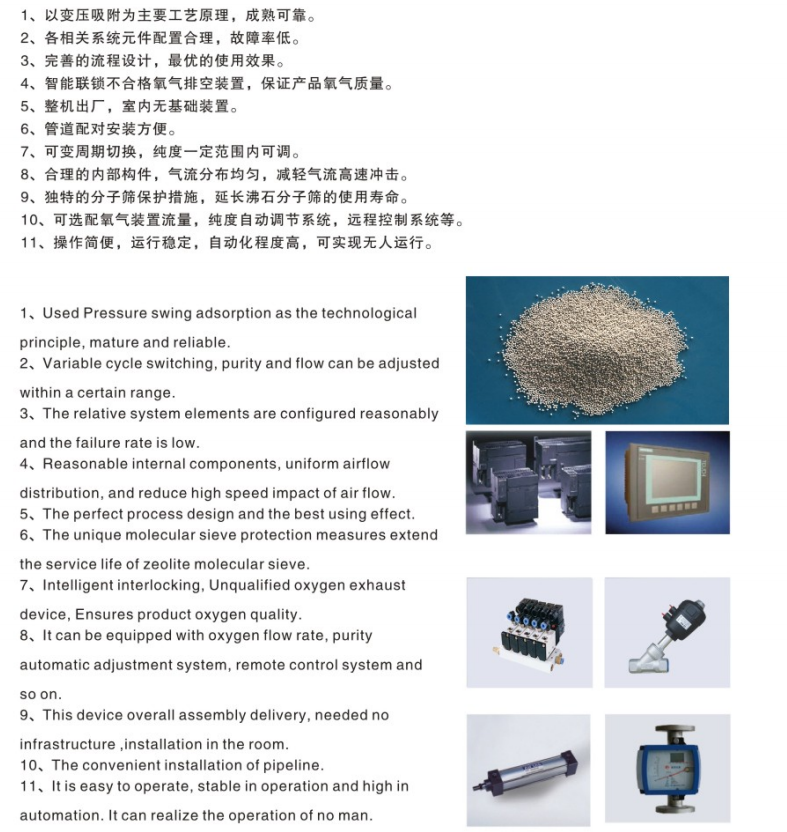 1、以变压吸附为主要工艺原理，成熟可靠。
2、各相关系统元件配置合理，故障率低。
3、完善的流程设计，最优的使用效果。
4、智能联锁不合格氧气排空装置，保证产品氧气质量。
5、整机出厂，室内无基础装置。
6、管道配对安装方便。
7、可变周期切换，纯度一定范围内可调。
8、合理的内部构件，气流分布均匀，减轻气流高速冲击。
9、独特的分子筛保护措施，延长沸石分子筛的使用寿命。
10、可选配氧气装置流量，纯度自动调节系统，远程控制系统等。
11、操作简便，运行稳定，自动化程度高，可实现无人运行。

1、Used Pressure swing adsorption as the technological principle, mature and reliable.
2、Variable cycle switching, purity and flow can be adjusted within a certain range.
3、The relative system elements are configured reasonably and the failure rate is low.
4、Reasonable internal components, uniform airflow distribution, and reduce high speed impact of air flow.
5、The perfect process design and the best using effect.
6、The unique molecular sieve protection measures extend the service life of zeolite molecular sieve.
7、Intelligent interlocking, Unqualified oxygen exhaust device, Ensures product oxygen quality.
8、It can be equipped with oxygen flow rate, purity automatic adjustment system, remote control system and so on.
9、This device overall assembly delivery, needed no infrastructure ,installation in the room.
10、The convenient installation of pipeline.
11、It is easy to operate, stable in operation and high in automation. It can realize the operation of no man.